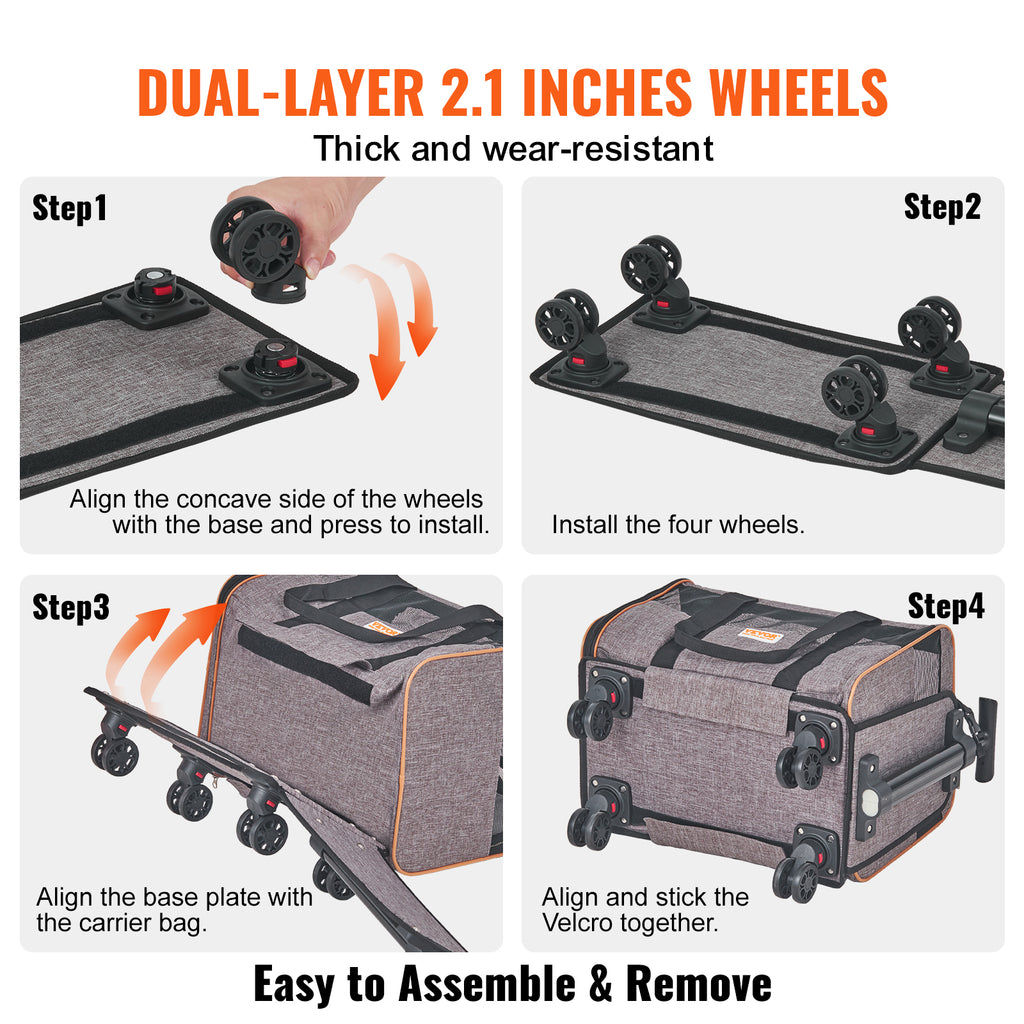 DUAL-LAYER 2.1 INCHES WHEELS

Thick and wear-resistant

Step1

Align the concave side of the wheels with the base and press to install.

Step2

Install the four wheels.

Step3

VEVOR

Align the base plate with the carrier bag.

Step4

VEVOR

Align and stick the Velcro together.

Easy to Assemble & Remove