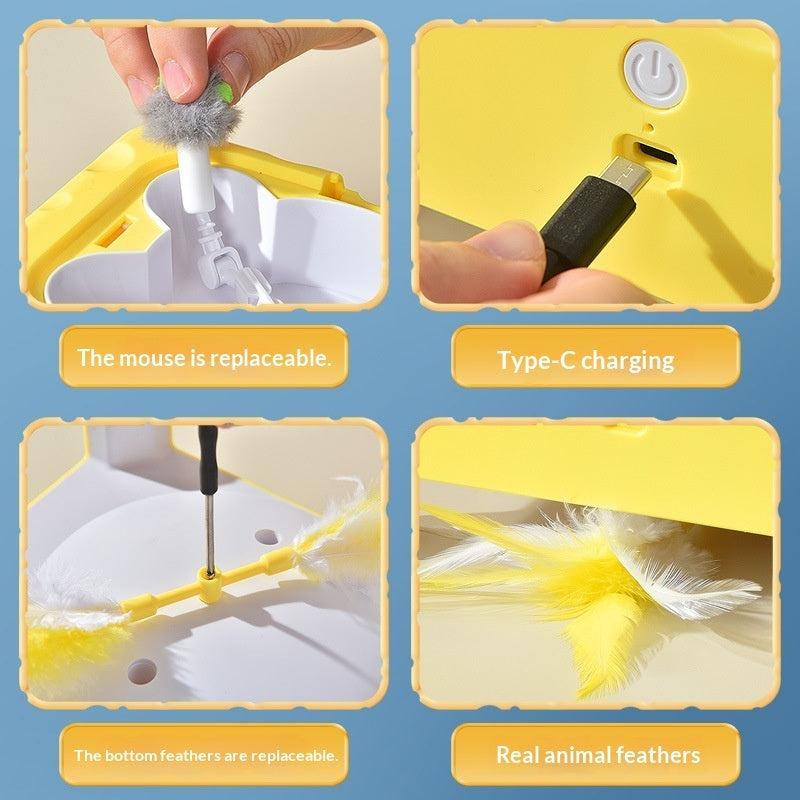 The mouse is replaceable.

Type-C charging

The bottom feathers are replaceable.

Real animal feathers