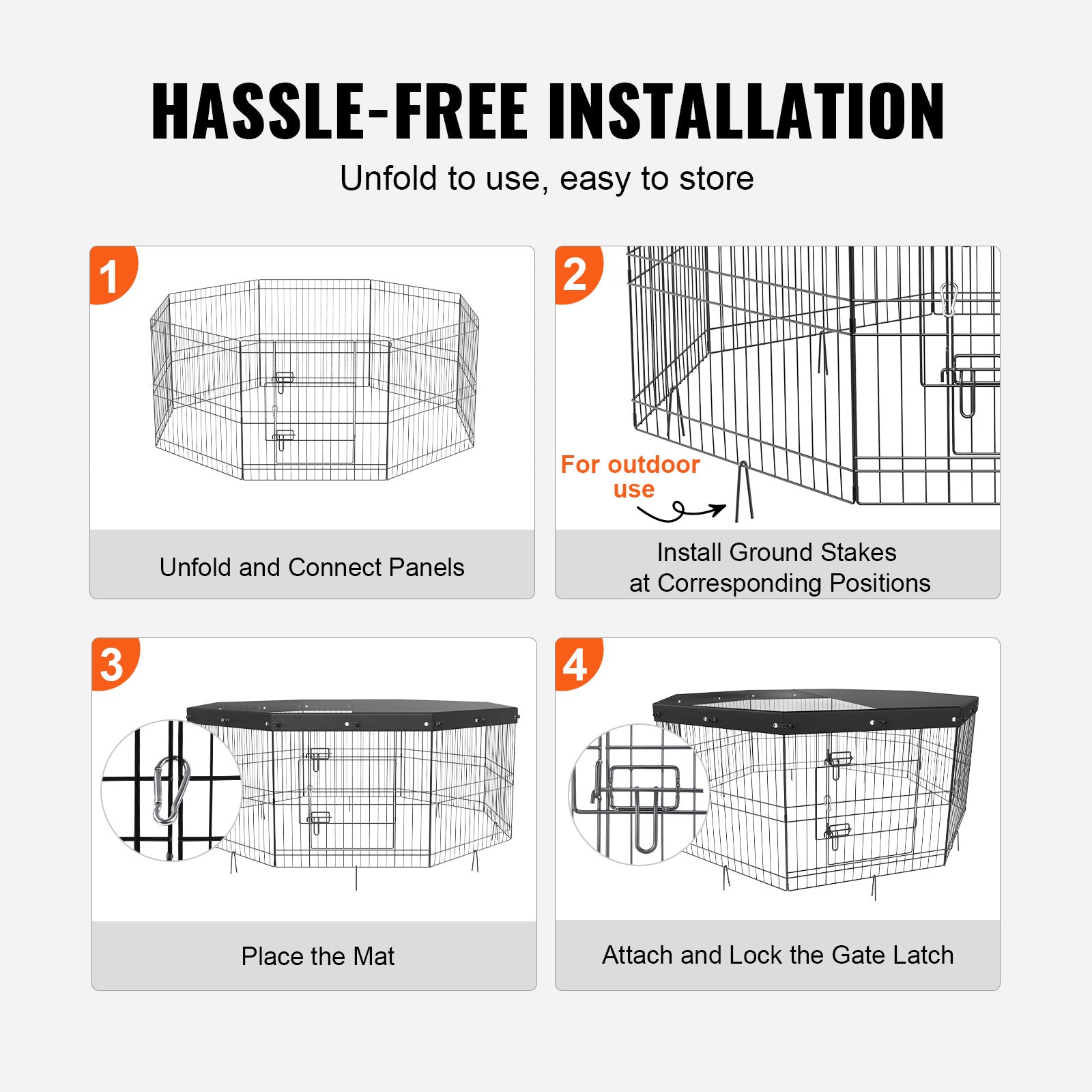 HASSLE-FREE INSTALLATION

Unfold to use, easy to store

1

Unfold and Connect Panels

2

For outdoor use

Install Ground Stakes at Corresponding Positions

3

Place the Mat

4

Attach and Lock the Gate Latch